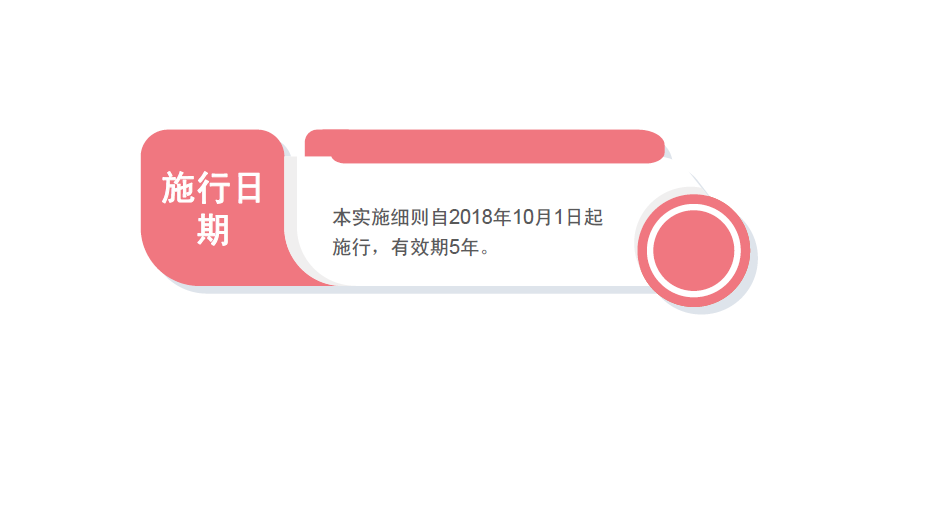 施行日期

本实施细则自2018年10月1日起施行，有效期5年。